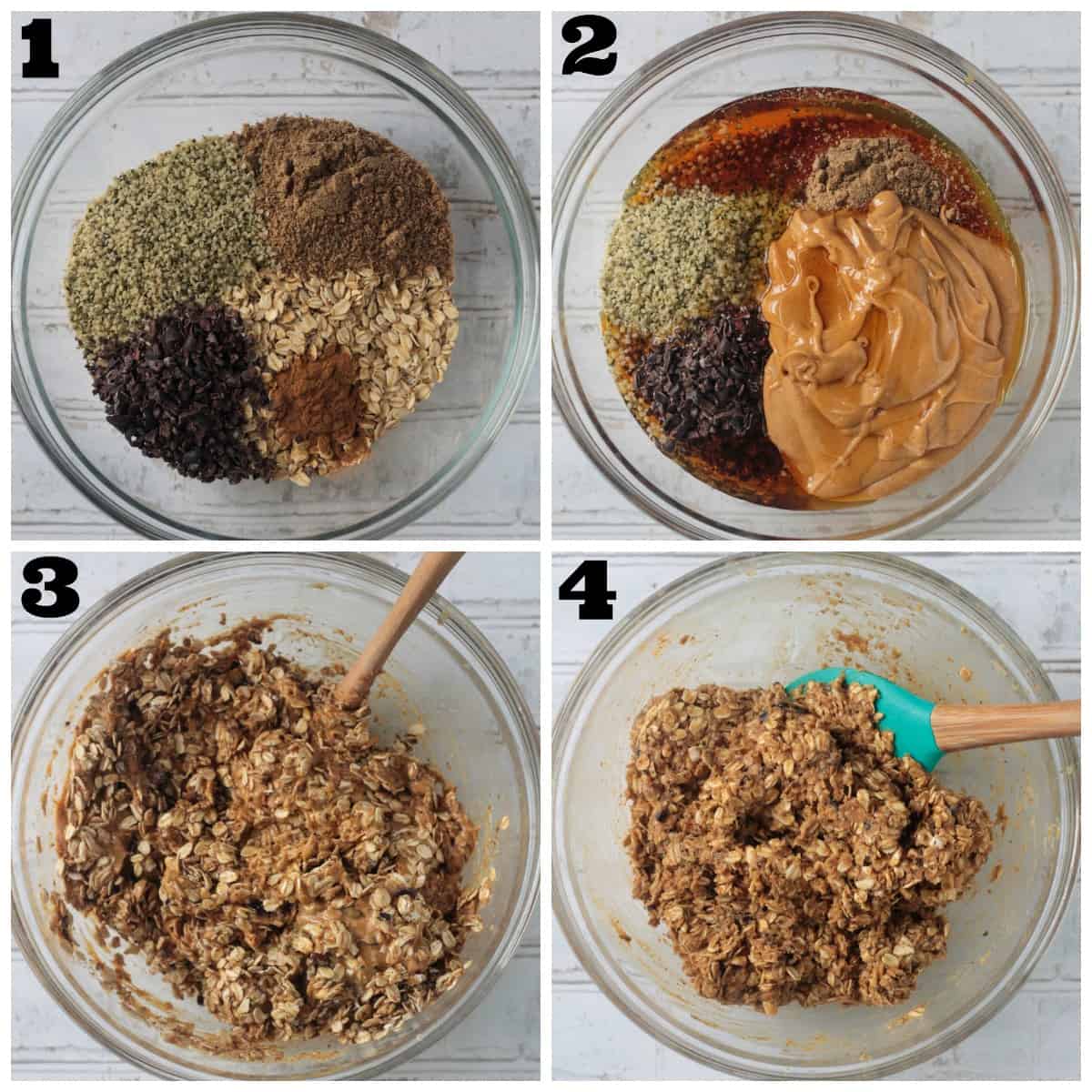 1

2

3

4