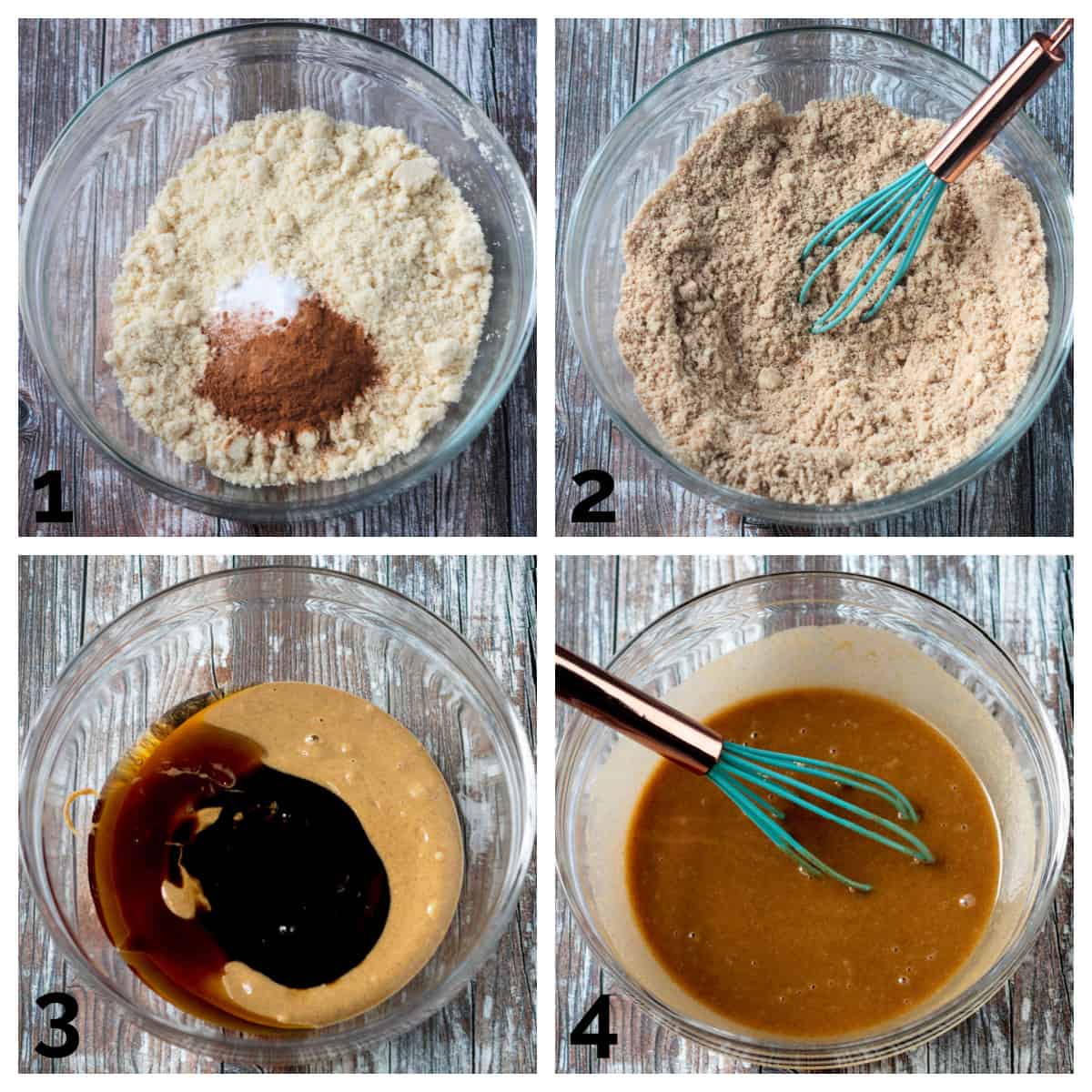 1
2
3
4