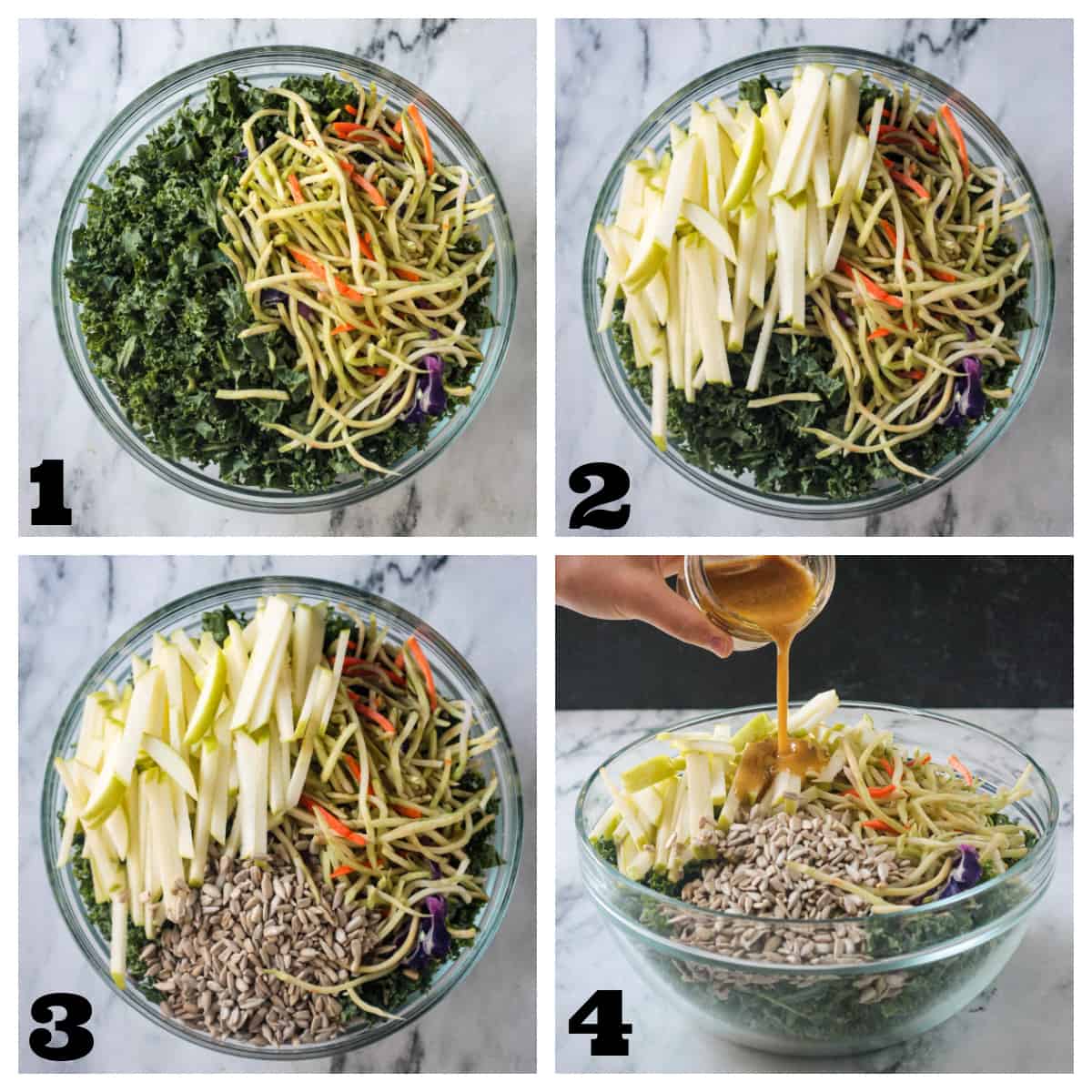 1

2

3

4